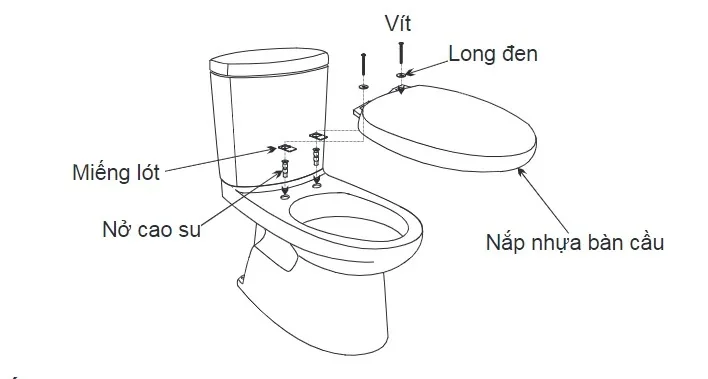 Vít
Long đen
Miếng lót
Nở cao su
Nắp nhựa bàn cầu